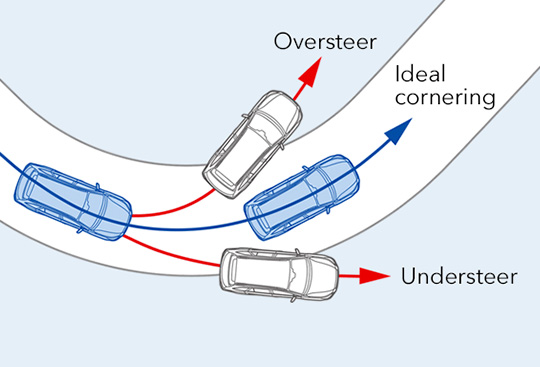 Oversteer

Ideal cornering

Understeer